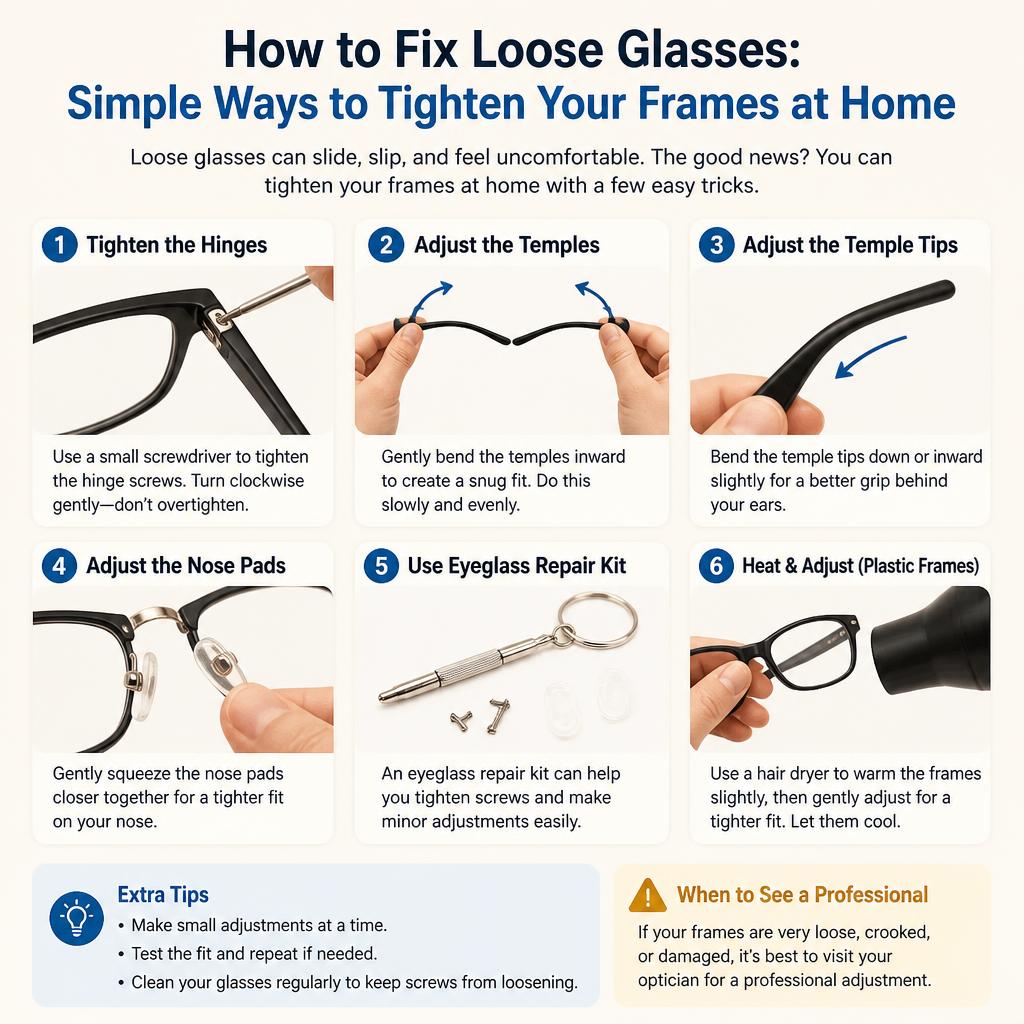 How to Fix Loose Glasses:
Simple Ways to Tighten Your Frames at Home

Loose glasses can slide, slip, and feel uncomfortable. The good news? You can tighten your frames at home with a few easy tricks.

1 Tighten the Hinges

Use a small screwdriver to tighten the hinge screws. Turn clockwise gently—don't overtighten.

2 Adjust the Temples

Gently bend the temples inward to create a snug fit. Do this slowly and evenly.

3 Adjust the Temple Tips

Bend the temple tips down or inward slightly for a better grip behind your ears.

4 Adjust the Nose Pads

Gently squeeze the nose pads closer together for a tighter fit on your nose.

5 Use Eyeglass Repair Kit

An eyeglass repair kit can help you tighten screws and make minor adjustments easily.

6 Heat & Adjust (Plastic Frames)

Use a hair dryer to warm the frames slightly, then gently adjust for a tighter fit. Let them cool.

Extra Tips
• Make small adjustments at a time.
• Test the fit and repeat if needed.
• Clean your glasses regularly to keep screws from loosening.

When to See a Professional
If your frames are very loose, crooked, or damaged, it's best to visit your optician for a professional adjustment.